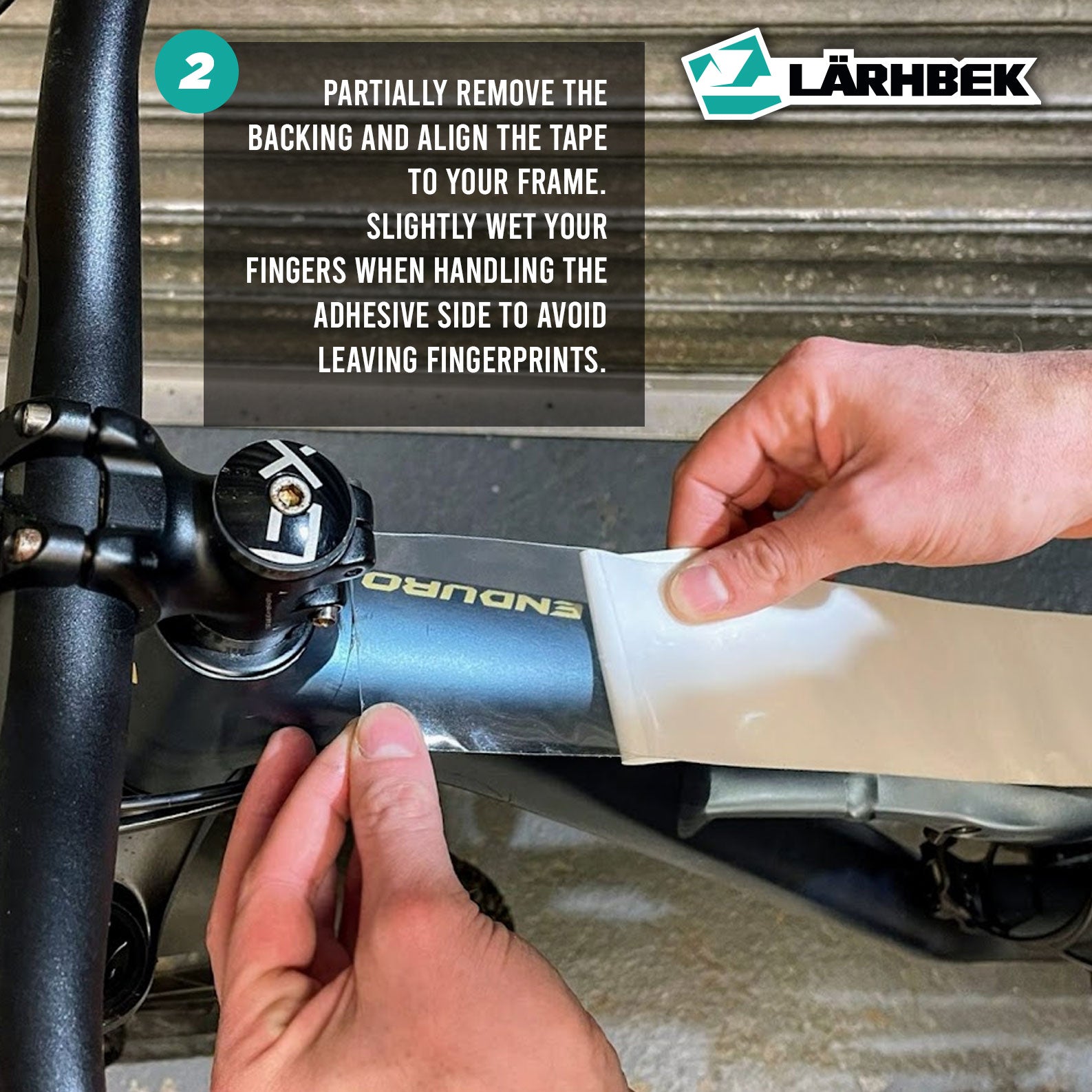 2

PARTIALLY REMOVE THE BACKING AND ALIGN THE TAPE TO YOUR FRAME. SLIGHTLY WET YOUR FINGERS WHEN HANDLING THE ADHESIVE SIDE TO AVOID LEAVING FINGERPRINTS.

LÄRHBEK

ENDURO